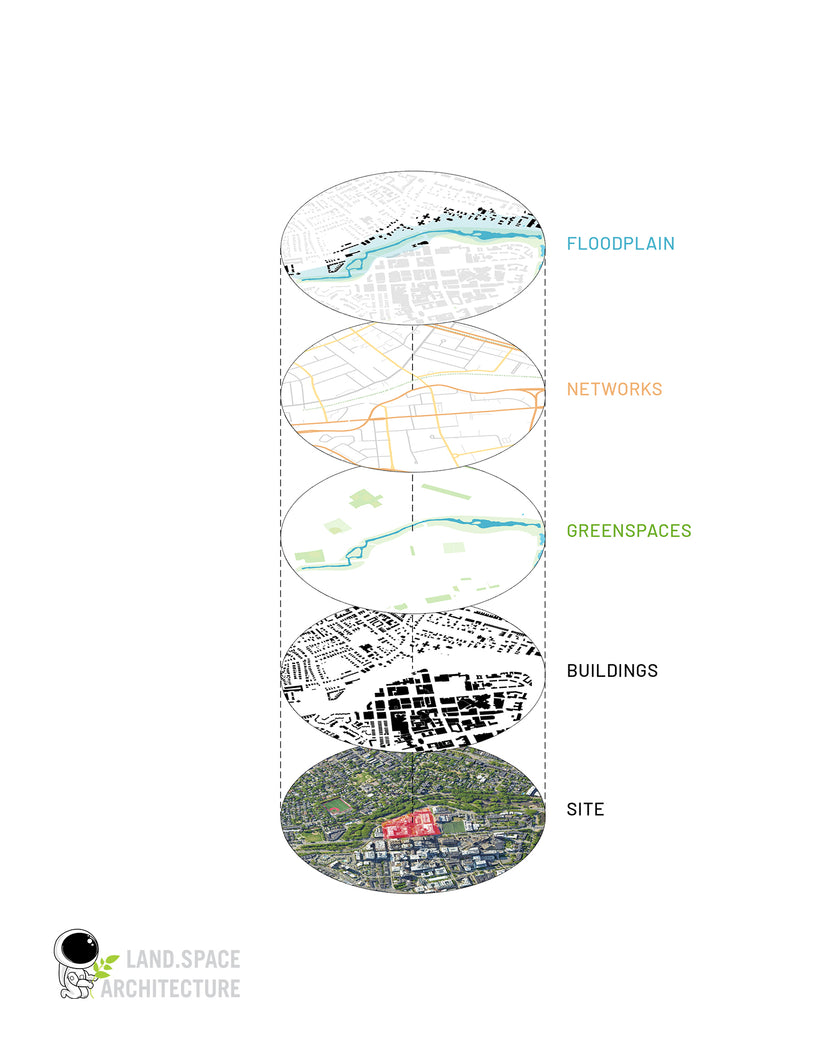 FLOODPLAIN

NETWORKS

GREENSPACES

BUILDINGS

SITE

LAND.SPACE
ARCHITECTURE