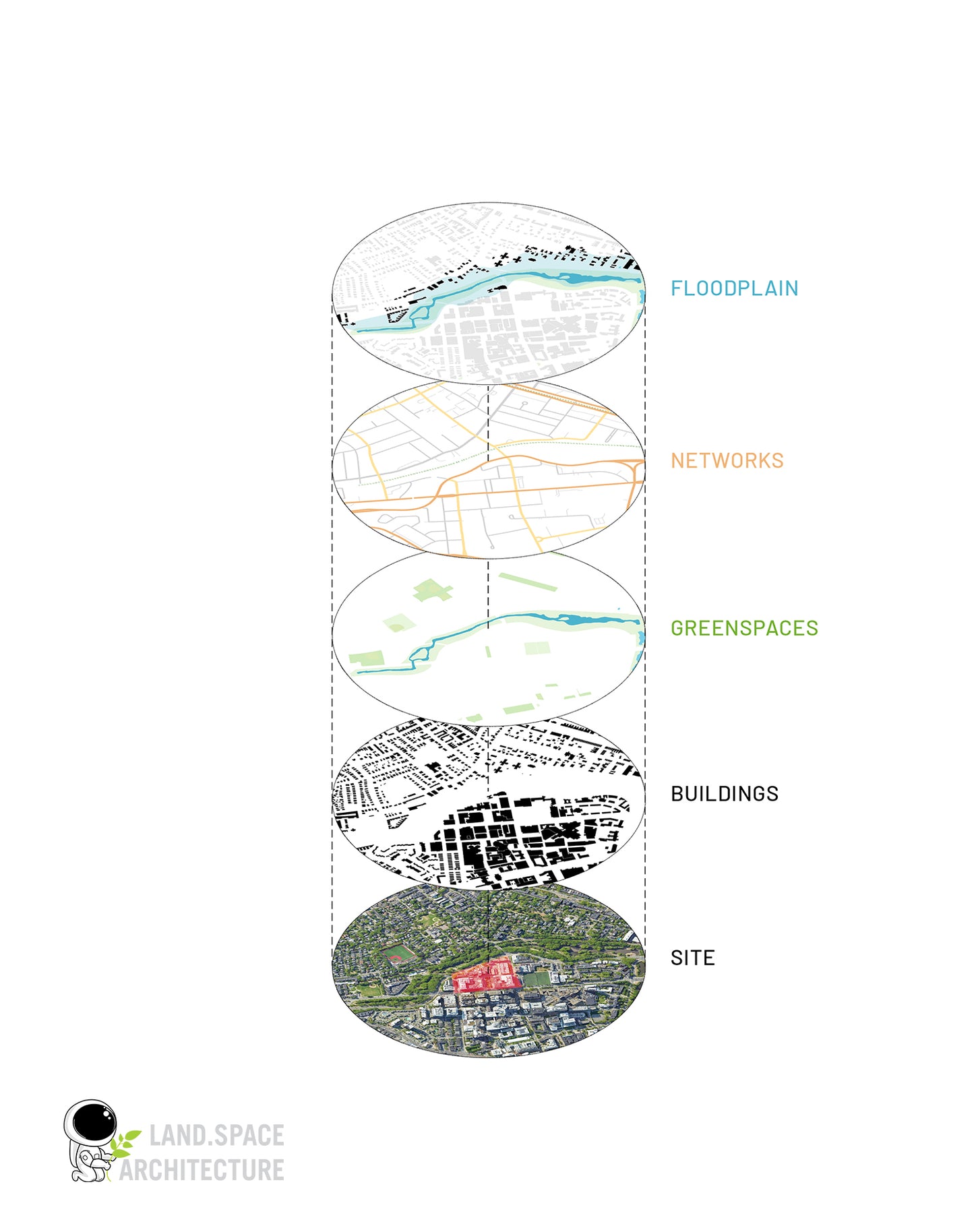 FLOODPLAIN

NETWORKS

GREENSPACES

BUILDINGS

SITE

LAND.SPACE
ARCHITECTURE